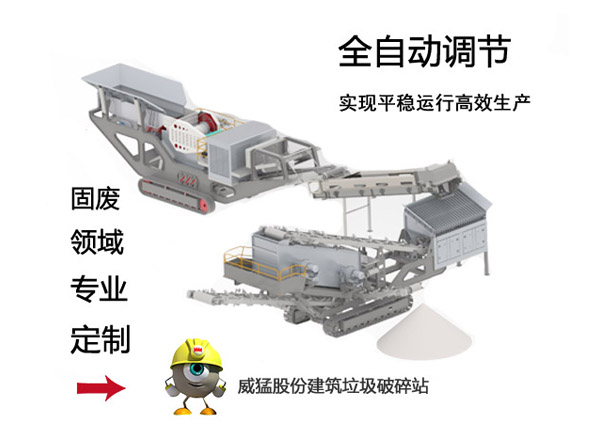 全自动调节

实现平稳运行高效生产

固废
领域
专业
定制

威猛股份建筑垃圾破碎站